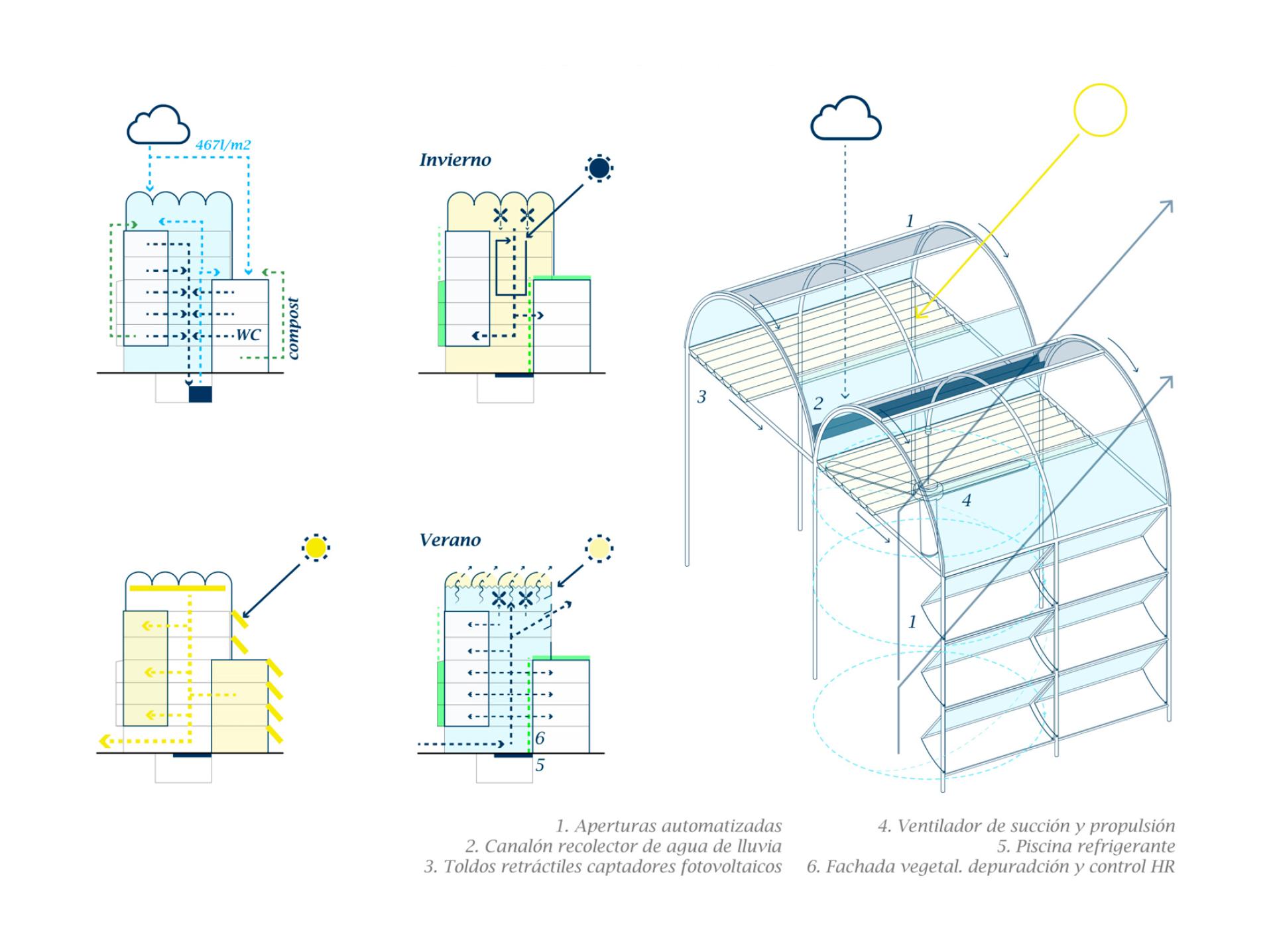 467l/m2

WC

compost

Invierno

Verano

6

5

1

3

2

4

1

1. Aperturas automatizadas
2. Canalón recolector de agua de lluvia
3. Toldos retráctiles captadores fotovoltaicos

4. Ventilador de succión y propulsión
5. Piscina refrigerante
6. Fachada vegetal. depuradción y control HR