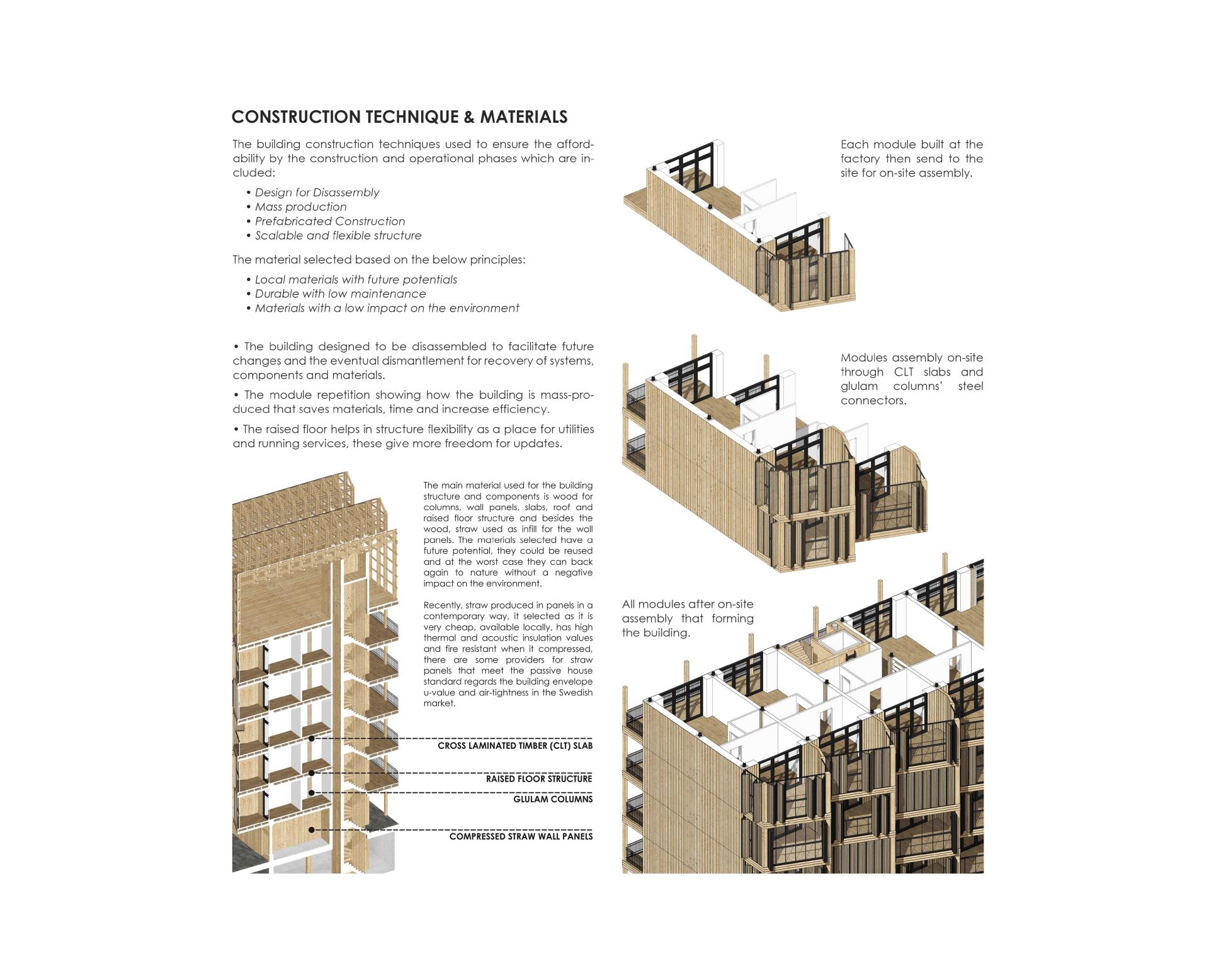 CONSTRUCTION TECHNIQUE & MATERIALS

The building construction techniques used to ensure the affordability by the construction and operational phases which are included:

• Design for Disassembly
• Mass production
• Prefabricated Construction
• Scalable and flexible structure

The material selected based on the below principles:

• Local materials with future potentials
• Durable with low maintenance
• Materials with a low impact on the environment

• The building designed to be disassembled to facilitate future changes and the eventual dismantlement for recovery of systems, components and materials.

• The module repetition showing how the building is mass-produced that saves materials, time and increase efficiency.

• The raised floor helps in structure flexibility as a place for utilities and running services, these give more freedom for updates.

The main material used for the building structure and components is wood for columns, wall panels, slabs, roof and raised floor structure and besides the wood, straw used as infill for the wall panels. The materials selected have a future potential, they could be reused and at the worst case they can back again to nature without a negative impact on the environment.

Recently, straw produced in panels in a contemporary way, it selected as it is very cheap, available locally, has high thermal and acoustic insulation values and fire resistant when it compressed, there are some providers for straw panels that meet the passive house standard regards the building envelope u-value and air-tightness in the Swedish market.

CROSS LAMINATED TIMBER (CLT) SLAB

RAISED FLOOR STRUCTURE

GLULAM COLUMNS

COMPRESSED STRAW WALL PANELS

Each module built at the factory then send to the site for on-site assembly.

Modules assembly on-site through CLT slabs and glulam columns' steel connectors.

All modules after on-site assembly that forming the building.