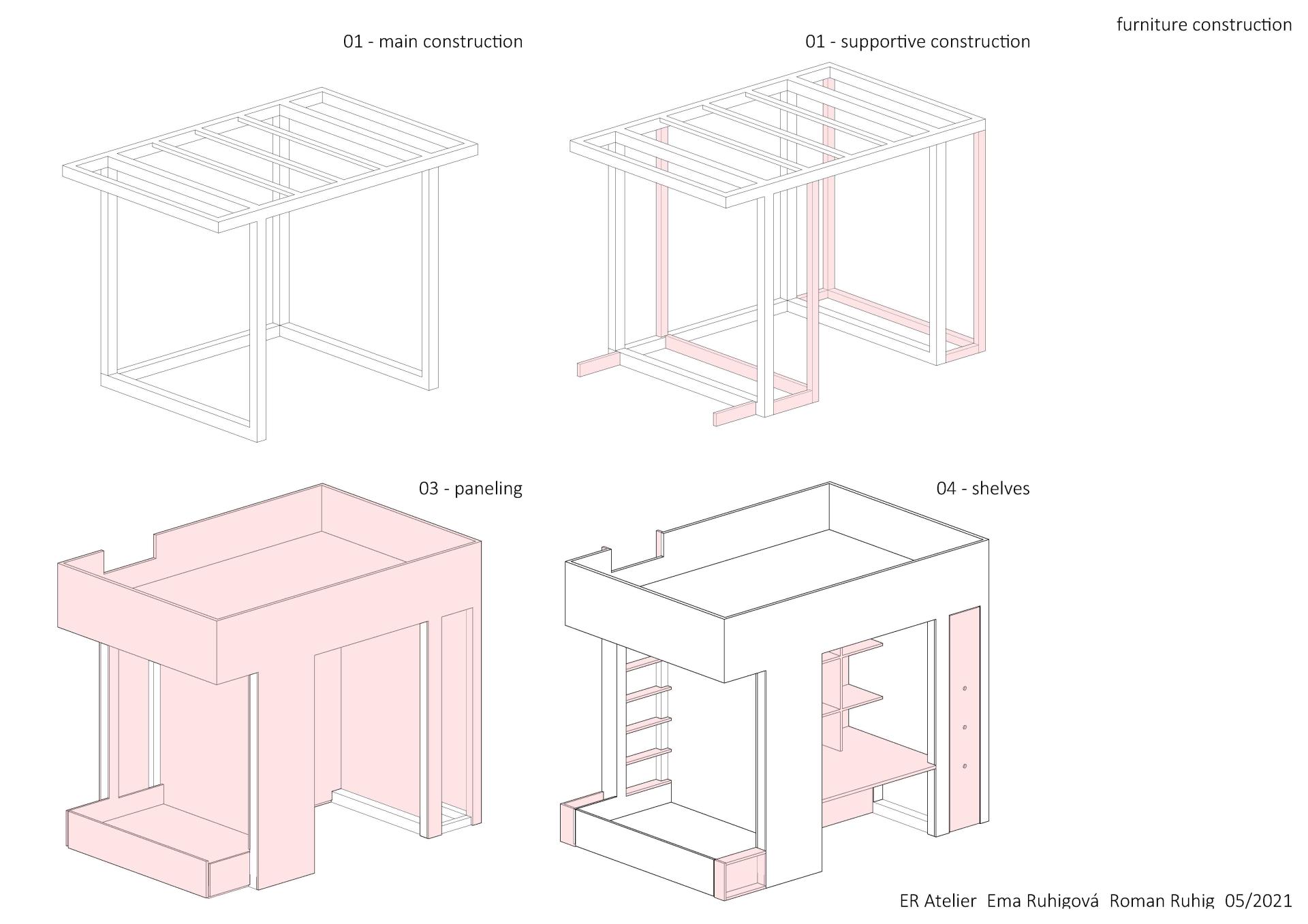 furniture construction

01 - main construction

01 - supportive construction

03 - paneling

04 - shelves

ER Atelier Ema Ruhigová Roman Ruhig 05/2021