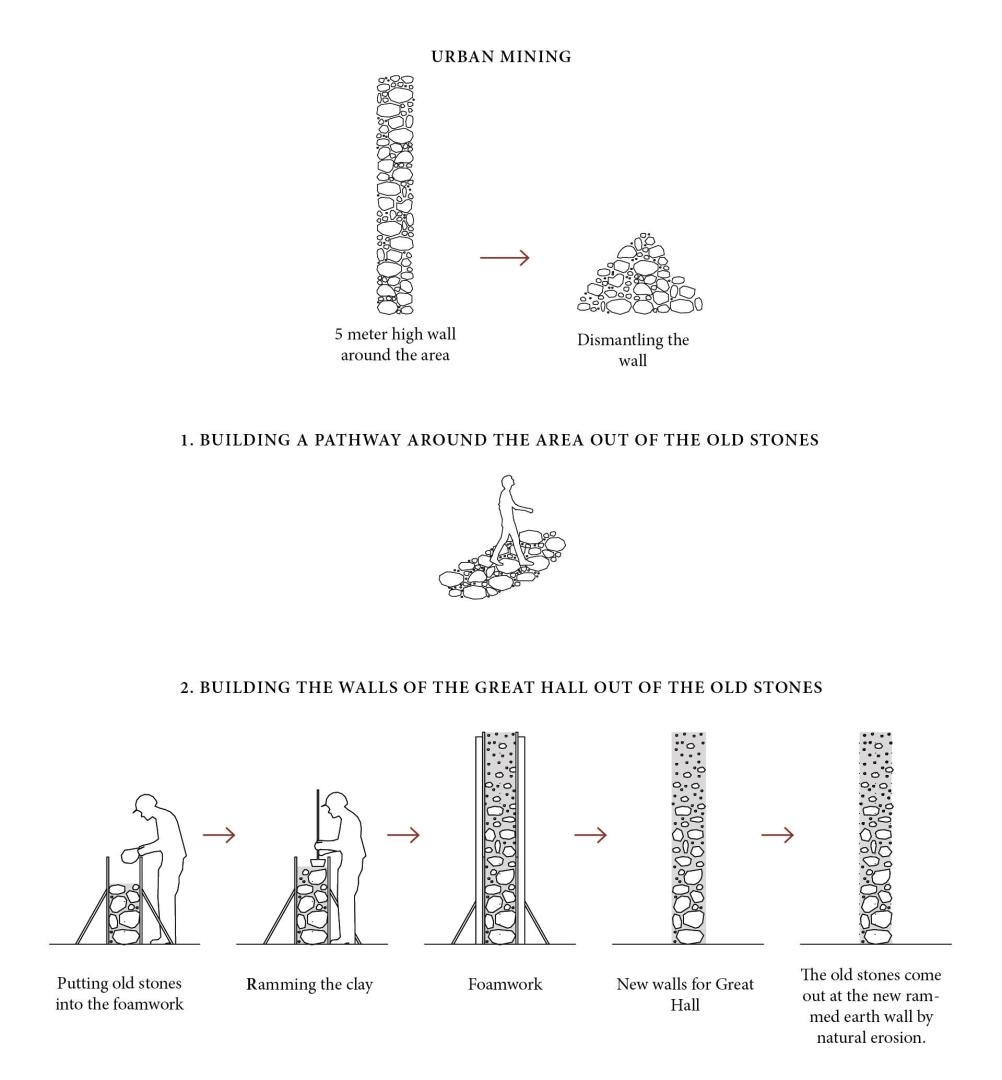 URBAN MINING

5 meter high wall around the area

Dismantling the wall

1. BUILDING A PATHWAY AROUND THE AREA OUT OF THE OLD STONES

2. BUILDING THE WALLS OF THE GREAT HALL OUT OF THE OLD STONES

Putting old stones into the foamwork

Ramming the clay

Foamwork

New walls for Great Hall

The old stones come out at the new rammed earth wall by natural erosion.