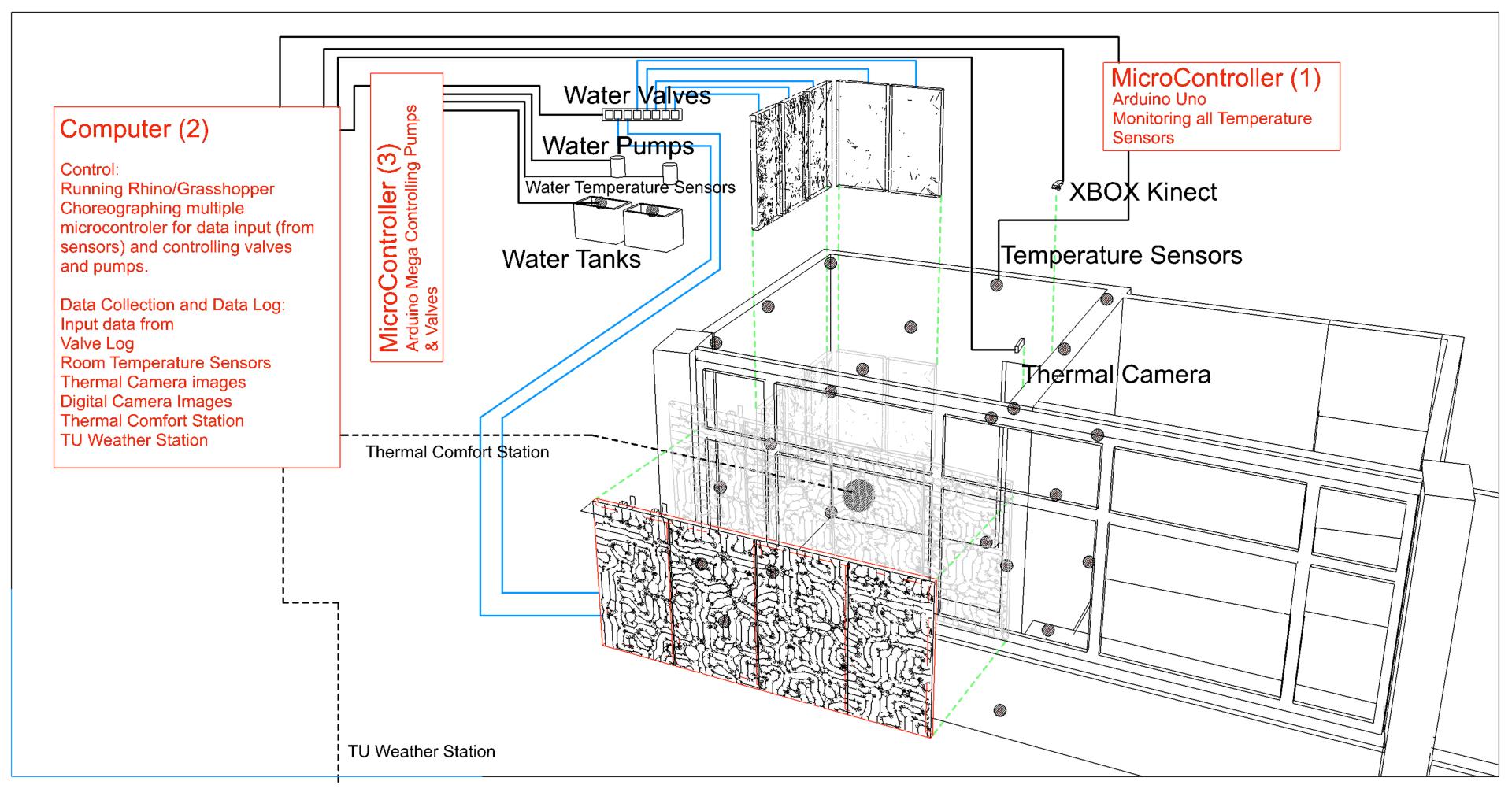 Computer (2)

Control:
Running Rhino/Grasshopper
Choreographing multiple microcontroler for data input (from sensors) and controlling valves and pumps.

Data Collection and Data Log:
Input data from
Valve Log
Room Temperature Sensors
Thermal Camera images
Digital Camera Images
Thermal Comfort Station
TU Weather Station

MicroController (3)
Arduino Mega Controlling Pumps & Valves

Water Valves
Water Pumps
Water Temperature Sensors
Water Tanks

MicroController (1)
Arduino Uno
Monitoring all Temperature Sensors

XBOX Kinect
Temperature Sensors
Thermal Camera
Thermal Comfort Station
TU Weather Station