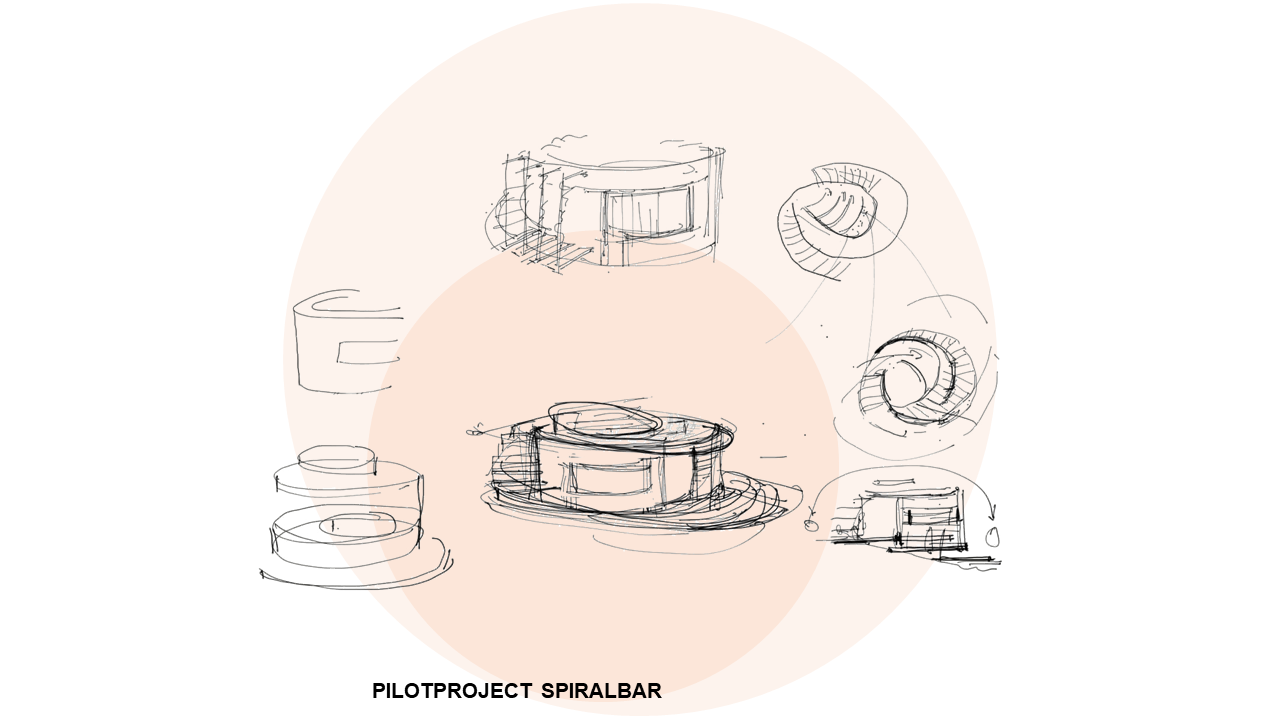 PILOTPROJECT SPIRALBAR