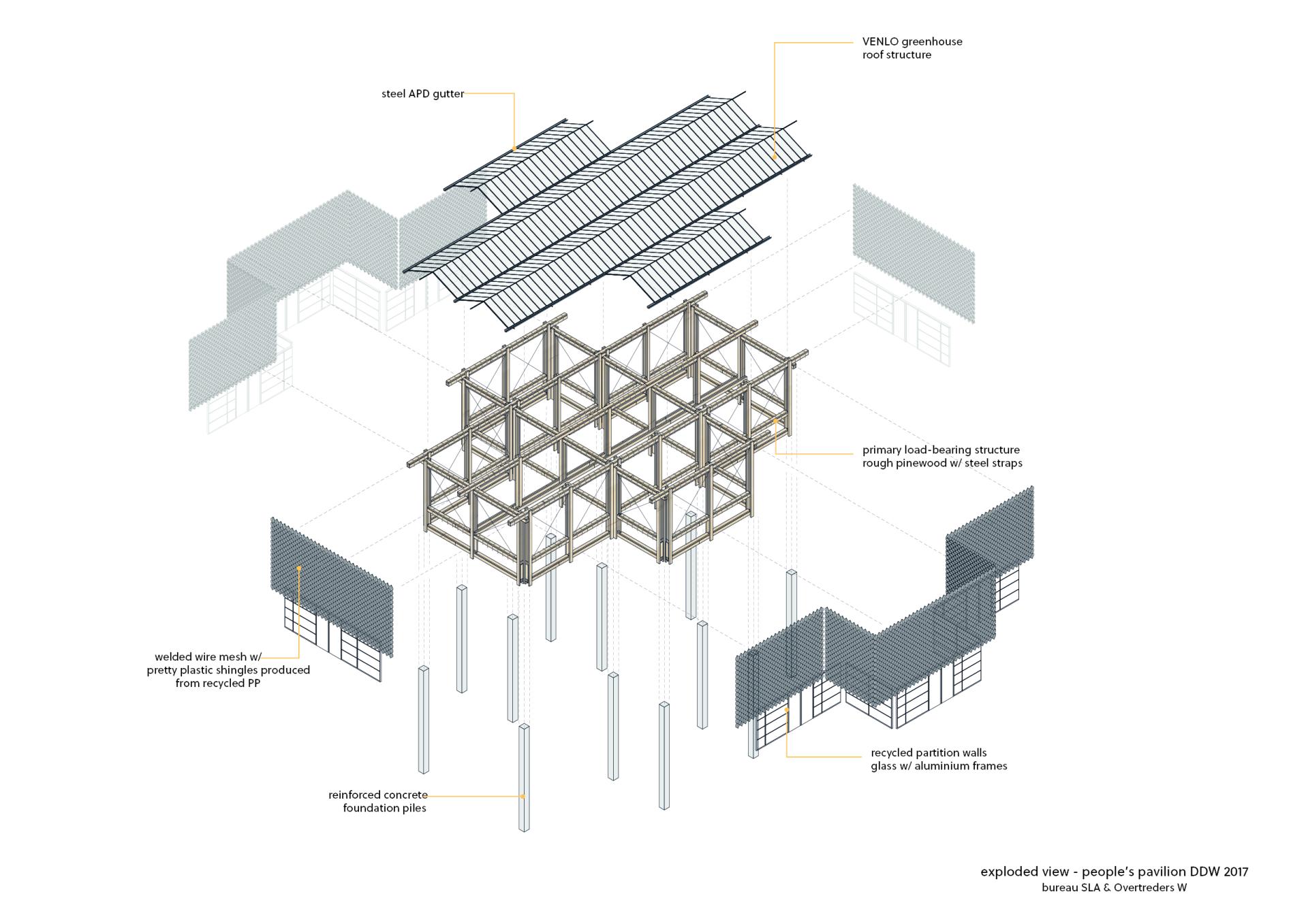 VENLO greenhouse
roof structure

steel APD gutter

primary load-bearing structure
rough pinewood w/ steel straps

welded wire mesh w/
pretty plastic shingles produced
from recycled PP

recycled partition walls
glass w/ aluminium frames

reinforced concrete
foundation piles

exploded view - people's pavilion DDW 2017
bureau SLA & Overtreders W