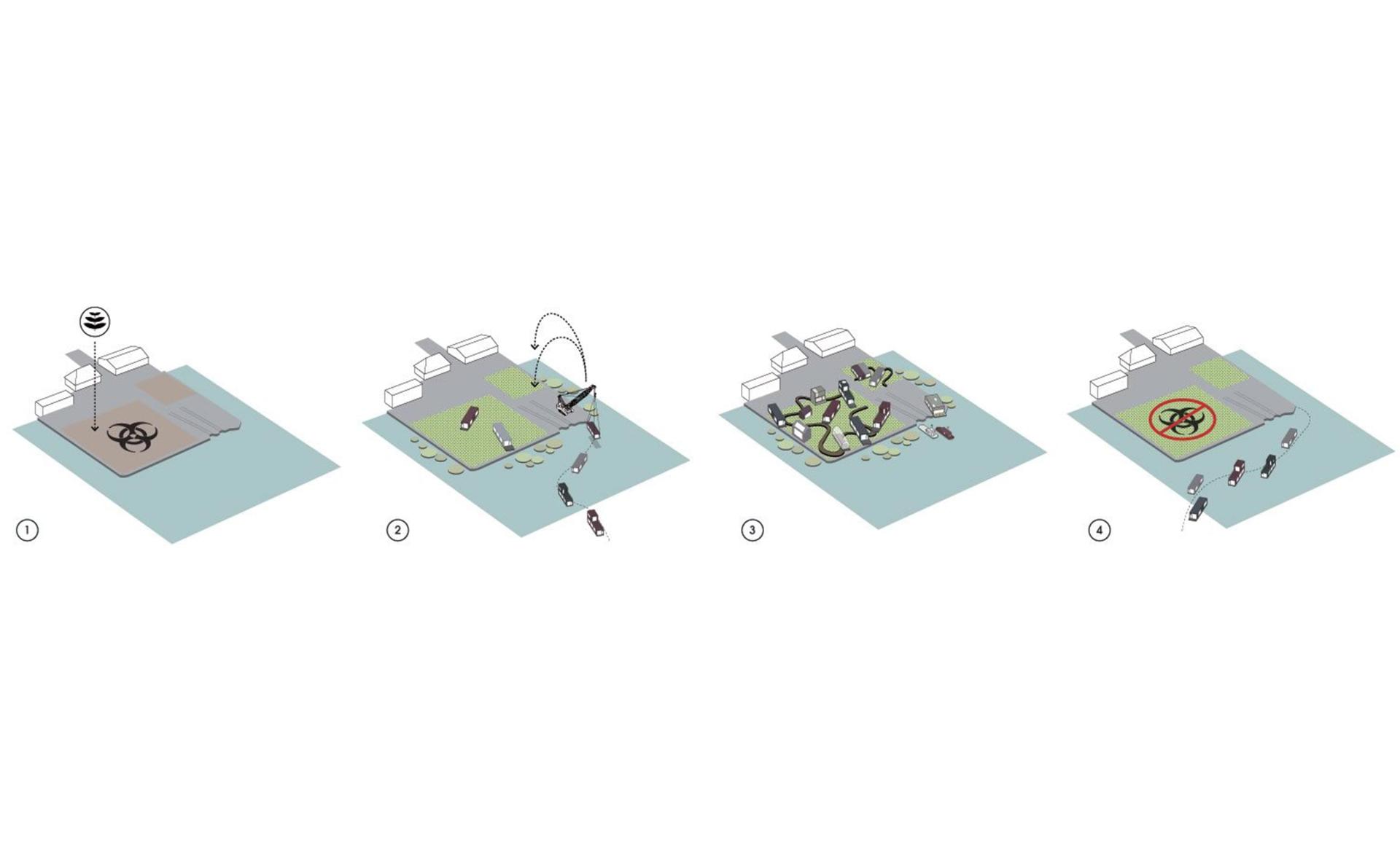 1

2

3

4