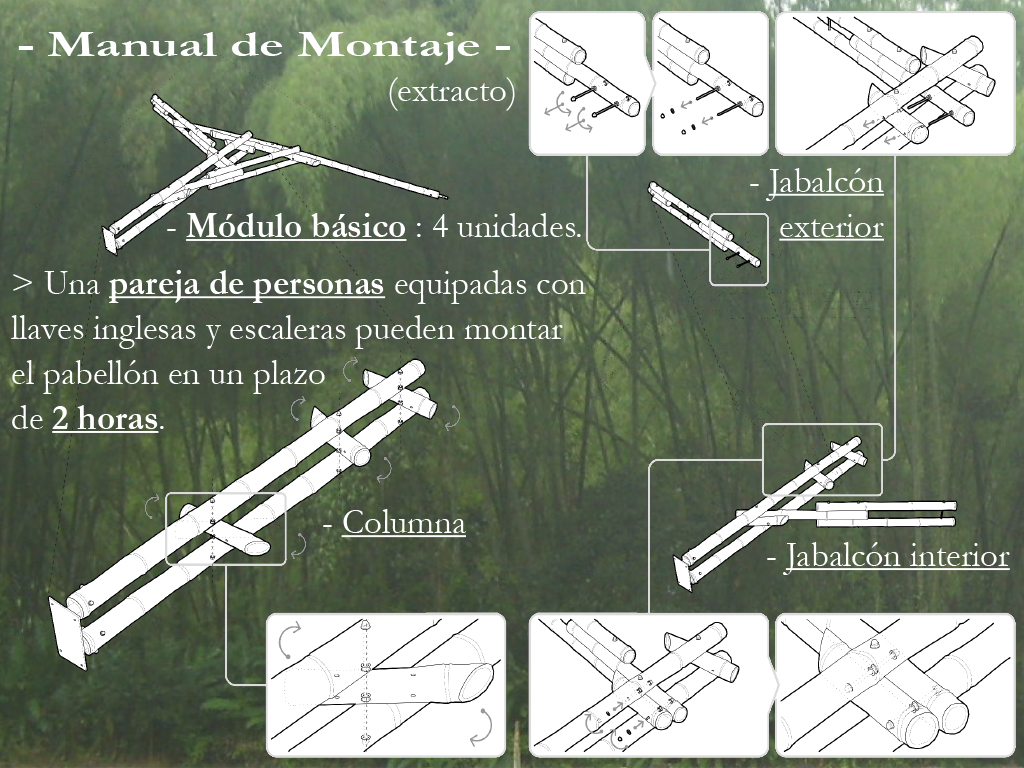 - Manual de Montaje -
(extracto)

- Módulo básico : 4 unidades.

- Jabalcón exterior

> Una pareja de personas equipadas con llaves inglesas y escaleras pueden montar el pabellón en un plazo de 2 horas.

- Columna

- Jabalcón interior