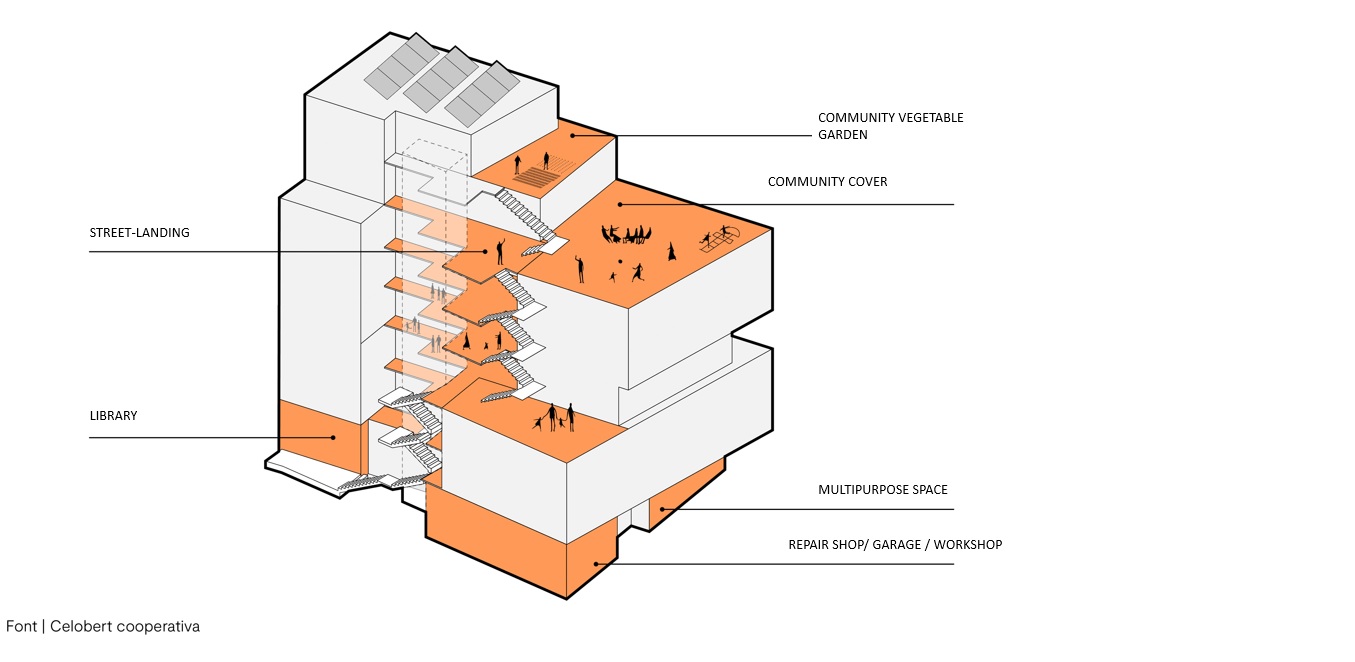 COMMUNITY VEGETABLE GARDEN

COMMUNITY COVER

STREET-LANDING

LIBRARY

MULTIPURPOSE SPACE

REPAIR SHOP/ GARAGE / WORKSHOP

Font | Celobert cooperativa