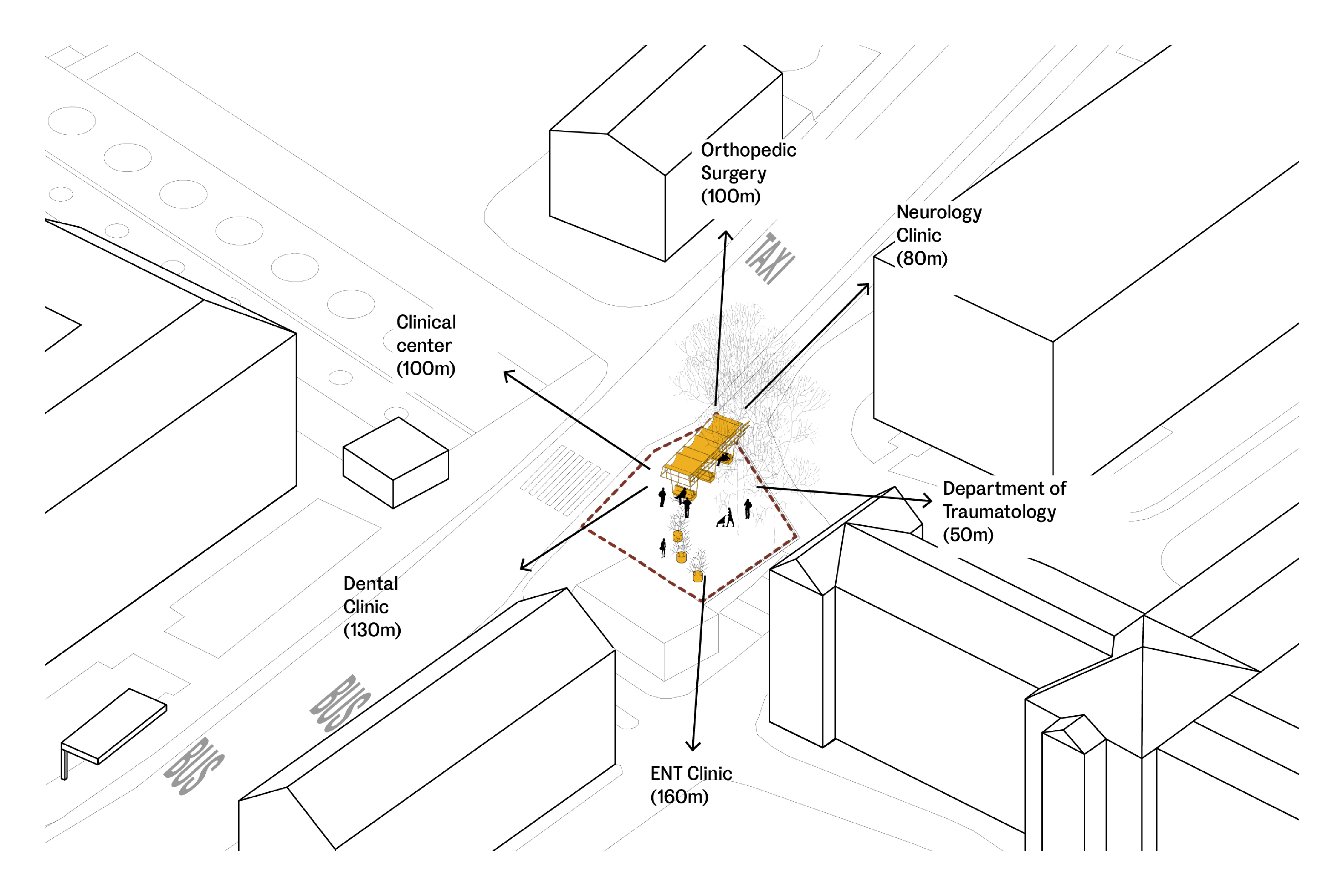 Orthopedic Surgery (100m)

Neurology Clinic (80m)

TAXI

Clinical center (100m)

Department of Traumatology (50m)

Dental Clinic (130m)

BUS

BUS

ENT Clinic (160m)