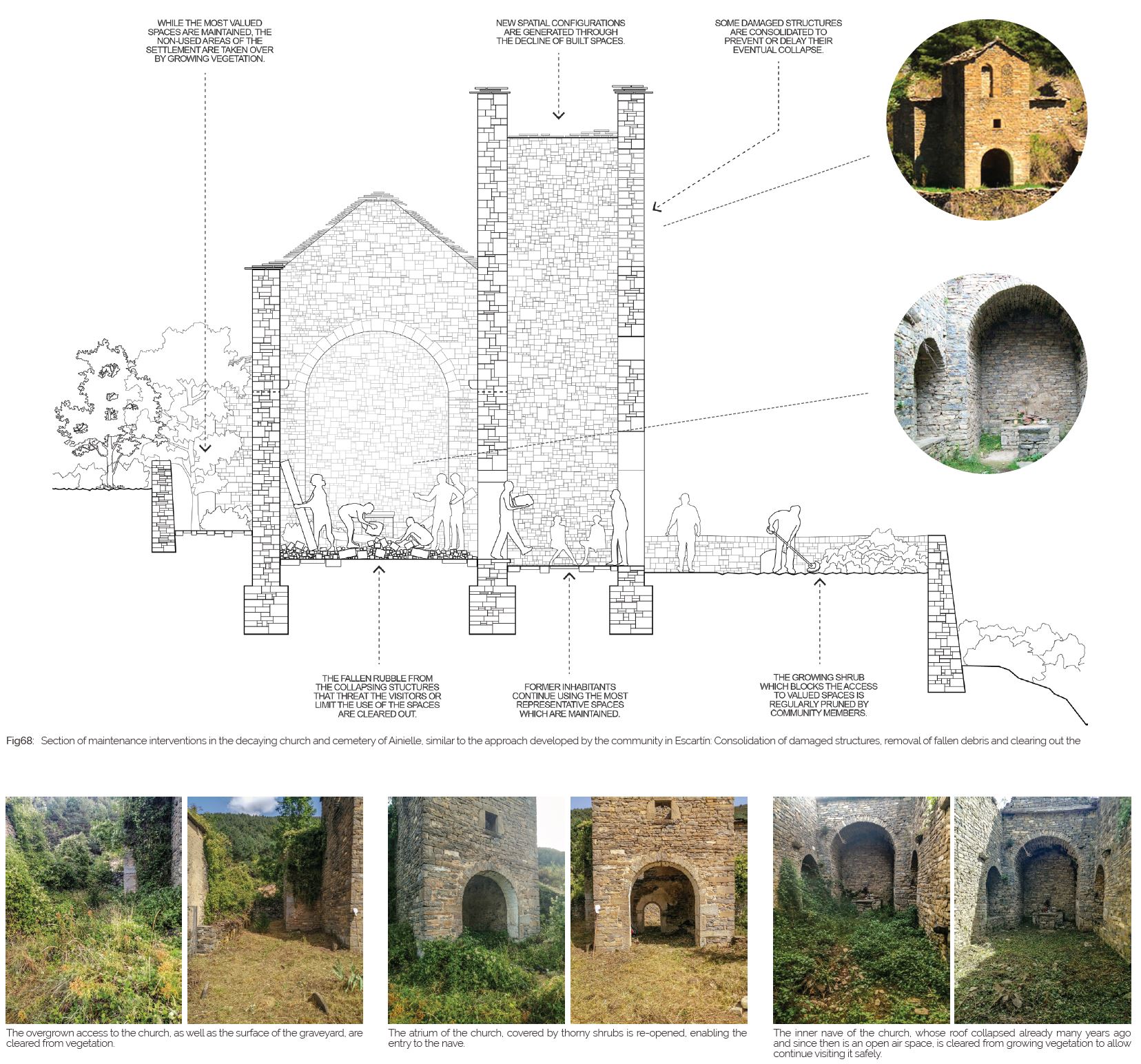 WHILE THE MOST VALUED SPACES ARE MAINTAINED, THE NON-USED AREAS OF THE SETTLEMENT ARE TAKEN OVER BY GROWING VEGETATION.

NEW SPATIAL CONFIGURATIONS ARE GENERATED THROUGH THE DECLINE OF BUILT SPACES.

SOME DAMAGED STRUCTURES ARE CONSOLIDATED TO PREVENT OR DELAY THEIR EVENTUAL COLLAPSE.

THE FALLEN RUBBLE FROM THE COLLAPSING STUCTURES THAT THREAT THE VISITORS OR LIMIT THE USE OF THE SPACES ARE CLEARED OUT.

FORMER INHABITANTS CONTINUE USING THE MOST REPRESENTATIVE SPACES WHICH ARE MAINTAINED.

THE GROWING SHRUB WHICH BLOCKS THE ACCESS TO VALUED SPACES IS REGULARLY PRUNED BY COMMUNITY MEMBERS.

Fig68: Section of maintenance interventions in the decaying church and cemetery of Ainielle, similar to the approach developed by the community in Escartín: Consolidation of damaged structures, removal of fallen debris and clearing out the

The overgrown access to the church, as well as the surface of the graveyard, are cleared from vegetation.

The atrium of the church, covered by thorny shrubs is re-opened, enabling the entry to the nave.

The inner nave of the church, whose roof collapsed already many years ago and since then is an open air space, is cleared from growing vegetation to allow continue visiting it safely.