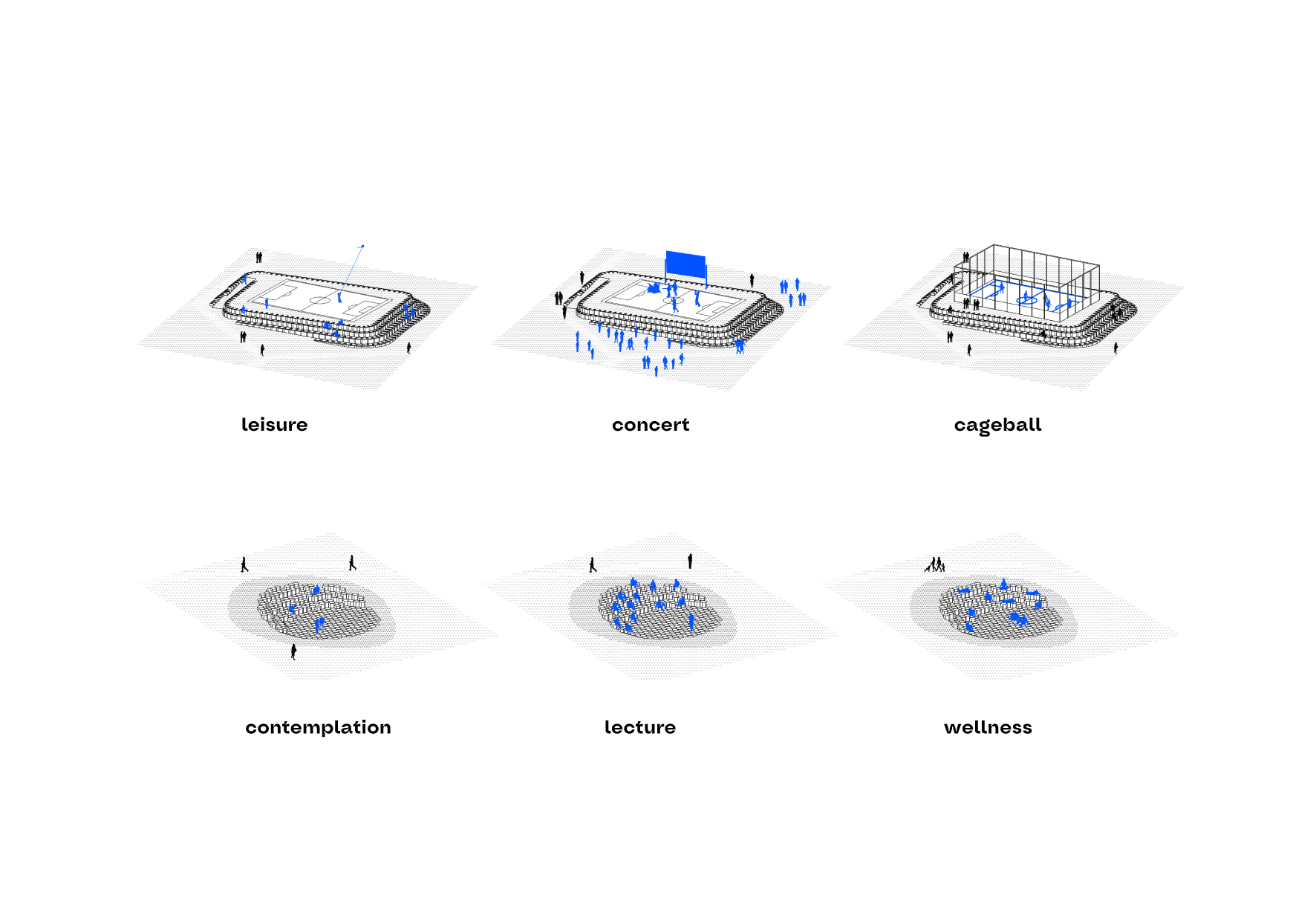 leisure

concert

cageball

contemplation

lecture

wellness